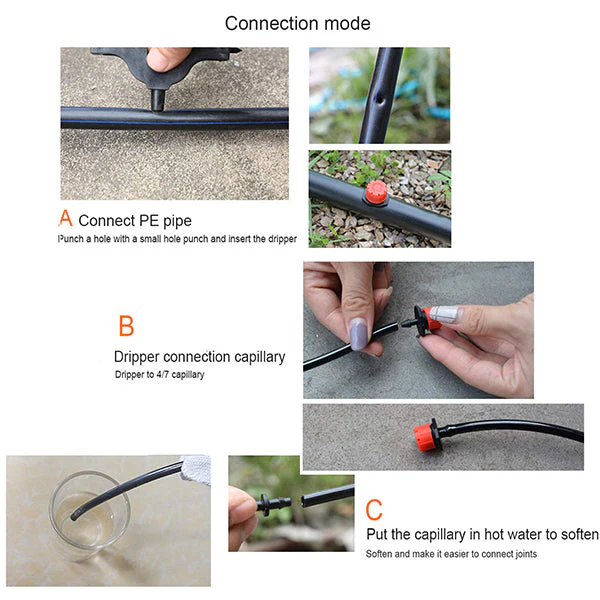 Connection mode

A Connect PE pipe
Punch a hole with a small hole punch and insert the dripper

B
Dripper connection capillary
Dripper to 4/7 capillary

C
Put the capillary in hot water to soften
Soften and make it easier to connect joints