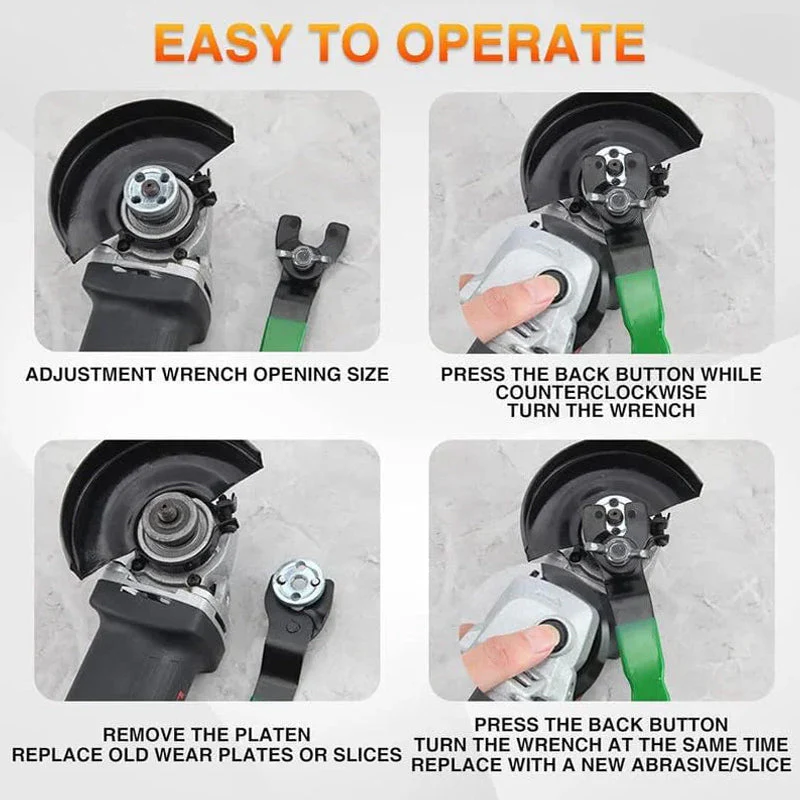 EASY TO OPERATE

ADJUSTMENT WRENCH OPENING SIZE

PRESS THE BACK BUTTON WHILE COUNTERCLOCKWISE TURN THE WRENCH

REMOVE THE PLATEN
REPLACE OLD WEAR PLATES OR SLICES

PRESS THE BACK BUTTON
TURN THE WRENCH AT THE SAME TIME
REPLACE WITH A NEW ABRASIVE/SLICE