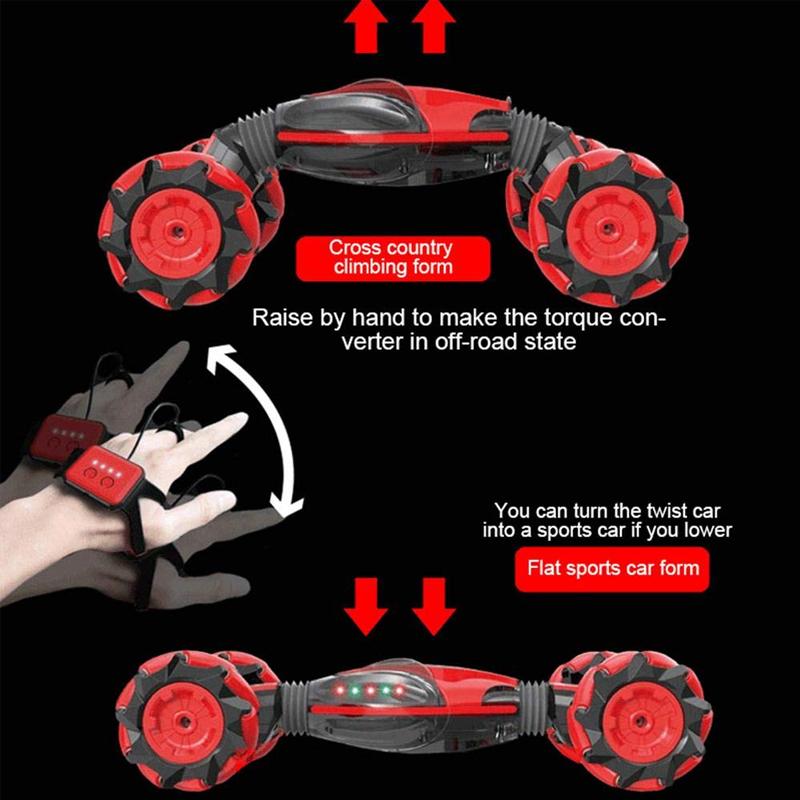 Cross country climbing form

Raise by hand to make the torque converter in off-road state

You can turn the twist car into a sports car if you lower

Flat sports car form