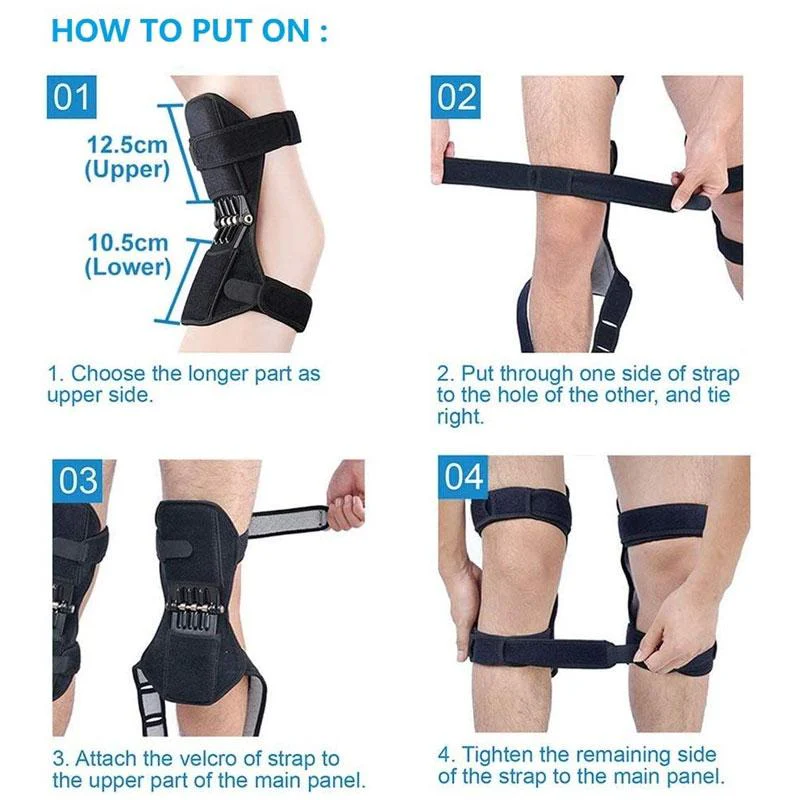 HOW TO PUT ON :

01

12.5cm (Upper)

10.5cm (Lower)

1. Choose the longer part as upper side.

02

2. Put through one side of strap to the hole of the other, and tie right.

03

3. Attach the velcro of strap to the upper part of the main panel.

04

4. Tighten the remaining side of the strap to the main panel.