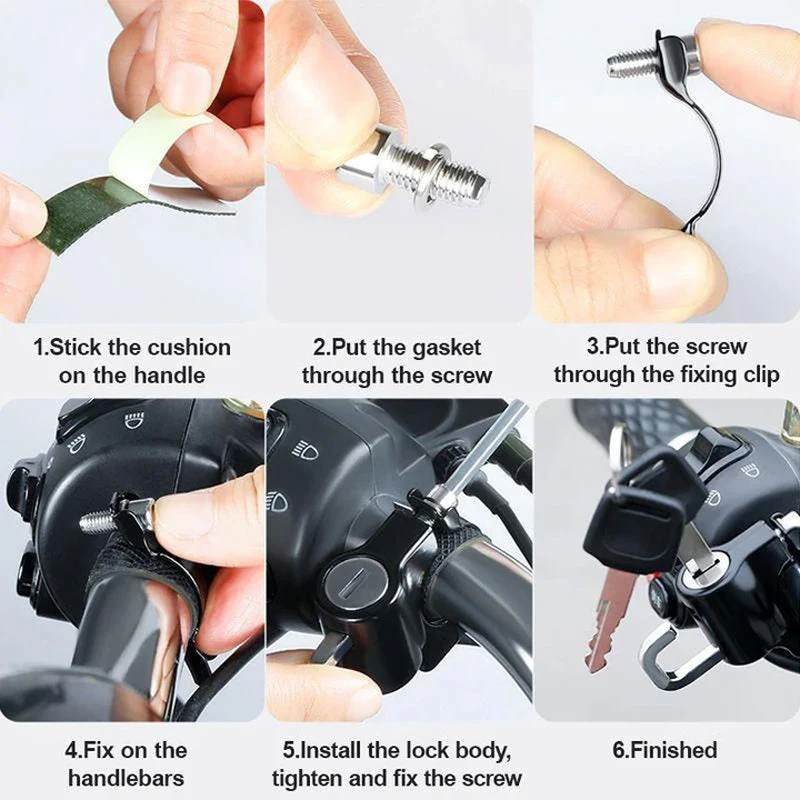 1.Stick the cushion on the handle

2.Put the gasket through the screw

3.Put the screw through the fixing clip

4.Fix on the handlebars

5.Install the lock body, tighten and fix the screw

6.Finished