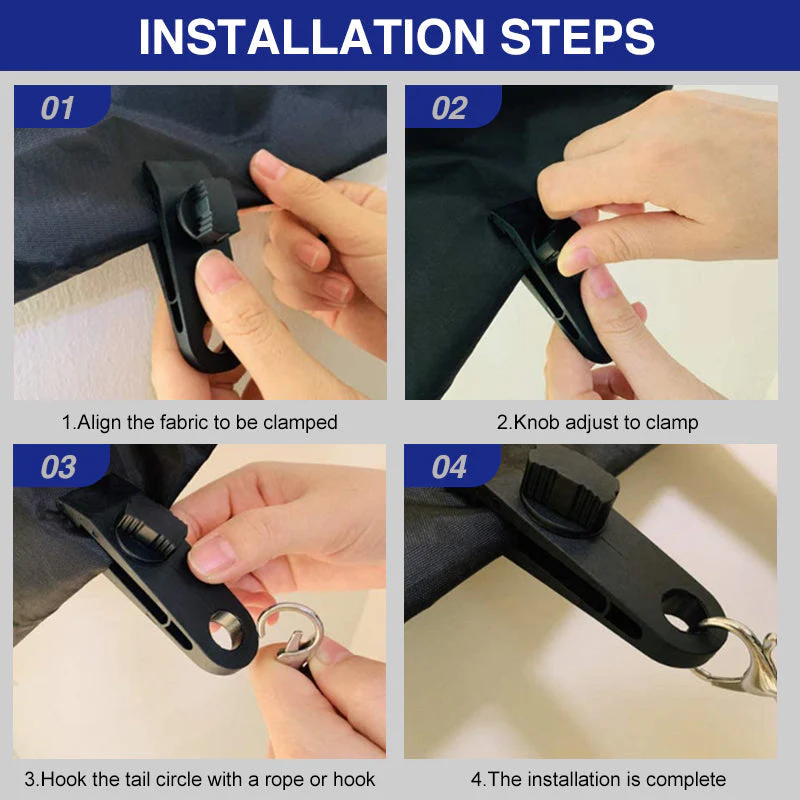 INSTALLATION STEPS

01

1.Align the fabric to be clamped

02

2.Knob adjust to clamp

03

3.Hook the tail circle with a rope or hook

04

4.The installation is complete