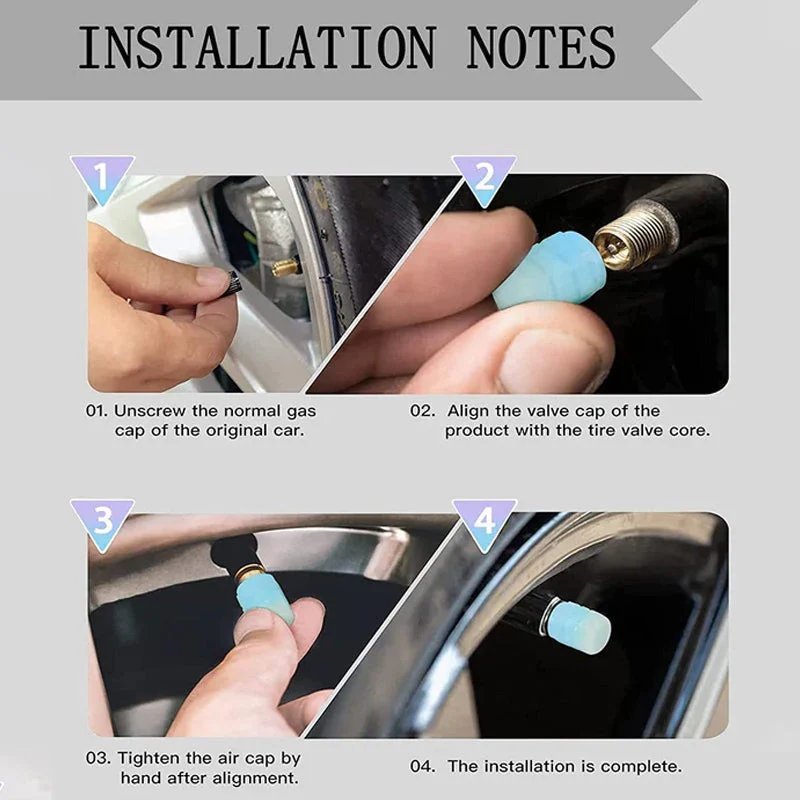 INSTALLATION NOTES

1

2

01. Unscrew the normal gas cap of the original car.

02. Align the valve cap of the product with the tire valve core.

3

4

03. Tighten the air cap by hand after alignment.

04. The installation is complete.