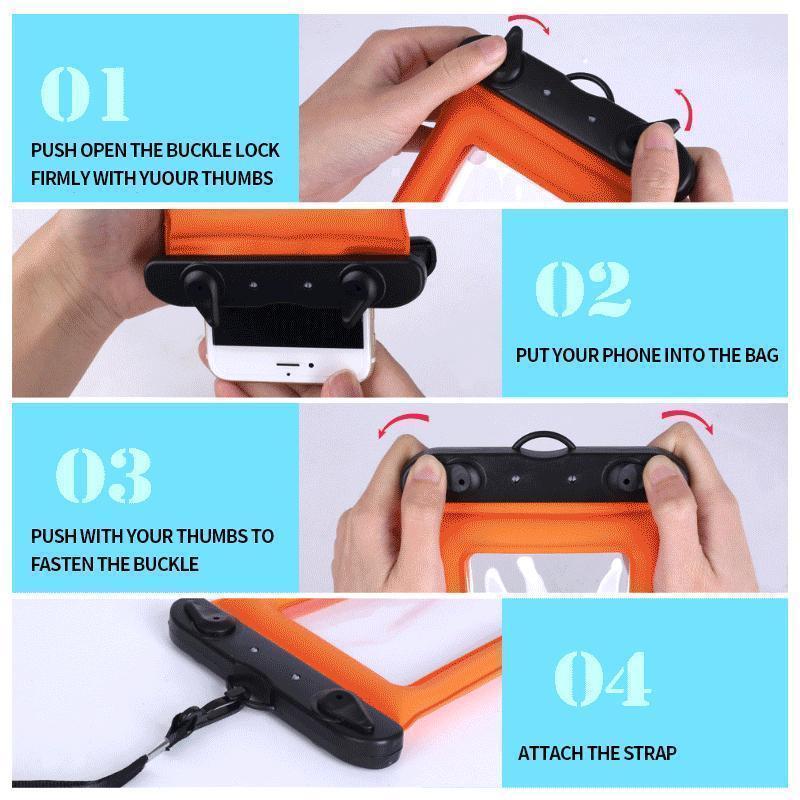 01

PUSH OPEN THE BUCKLE LOCK FIRMLY WITH YUOUR THUMBS

02

PUT YOUR PHONE INTO THE BAG

03

PUSH WITH YOUR THUMBS TO FASTEN THE BUCKLE

04

ATTACH THE STRAP